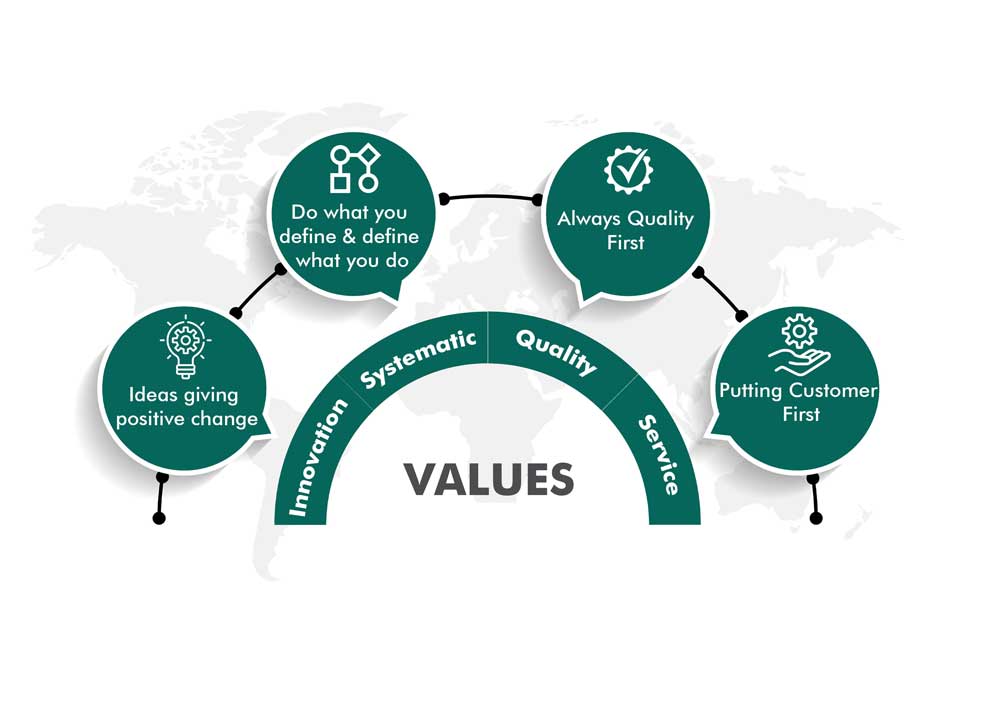 Ideas giving positive change

Do what you define & define what you do

Always Quality First

Putting Customer First

Innovation

Systematic

Quality

Service

VALUES